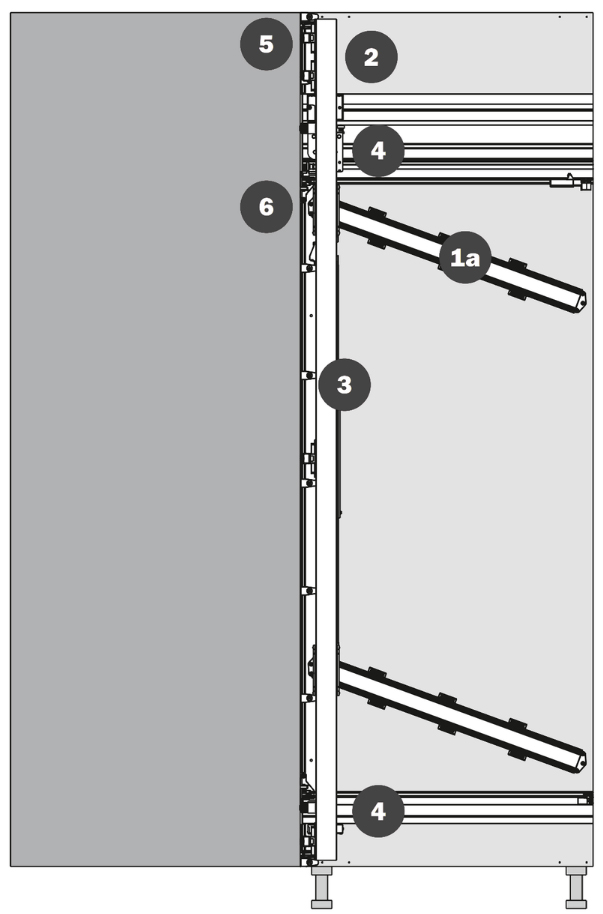 5
2
4
6
1a
3
4